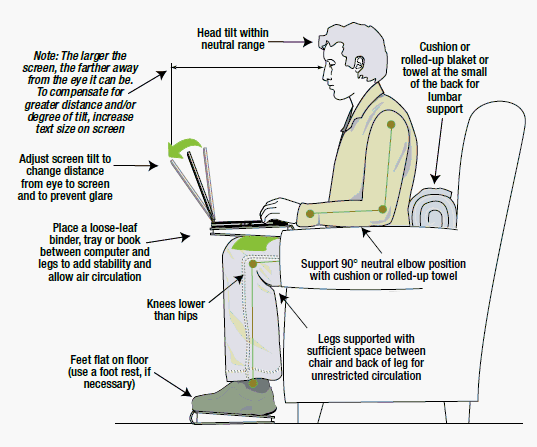 Head tilt within neutral range

Note: The larger the screen, the farther away from the eye it can be. To compensate for greater distance and/or degree of tilt, increase text size on screen

Cushion or rolled-up blaket or towel at the small of the back for lumbar support

Adjust screen tilt to change distance from eye to screen and to prevent glare

Place a loose-leaf binder, tray or book between computer and legs to add stability and allow air circulation

Support 90° neutral elbow position with cushion or rolled-up towel

Knees lower than hips

Legs supported with sufficient space between chair and back of leg for unrestricted circulation

Feet flat on floor (use a foot rest, if necessary)